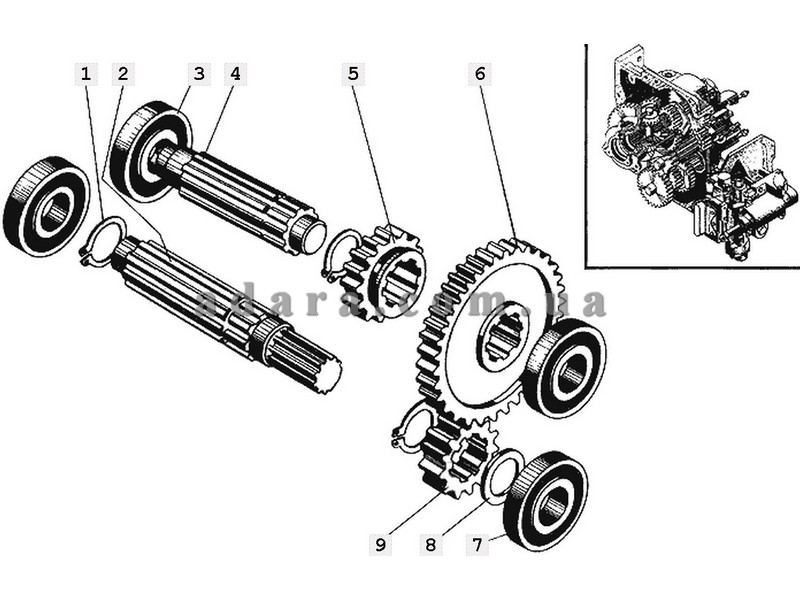 1
2
3
4
5
6
adara.com.ua
9
8
7